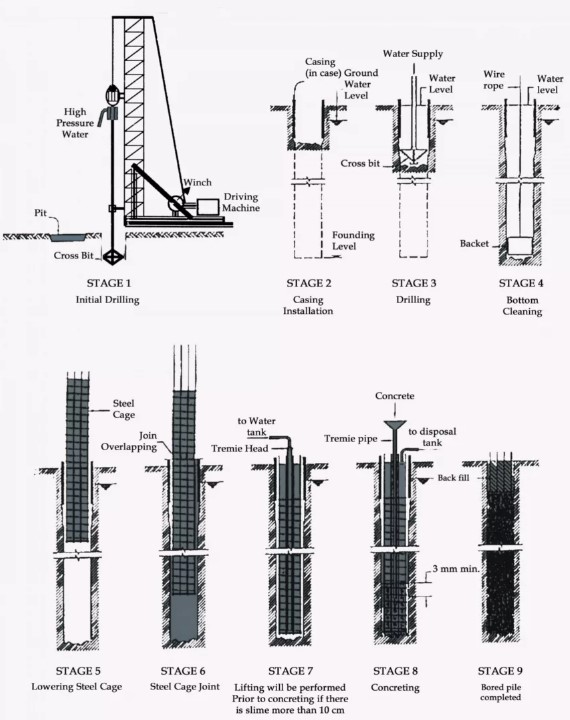 High Pressure Water

Winch

Driving Machine

Pit

Cross Bit

STAGE 1
Initial Drilling

Casing (in case)

Ground Water Level

Founding Level

STAGE 2
Casing Installation

Water Supply

Water Level

Cross bit

STAGE 3
Drilling

Wire rope

Water level

Backet

STAGE 4
Bottom Cleaning

Steel Cage

STAGE 5
Lowering Steel Cage

Join Overlapping

STAGE 6
Steel Cage Joint

to Water tank

Tremie Head

STAGE 7
Lifting will be performed Prior to concreting if there is slime more than 10 cm

Concrete

Tremie pipe

to disposal tank

Back fill

3 mm min.

STAGE 8
Concreting

STAGE 9
Bored pile completed